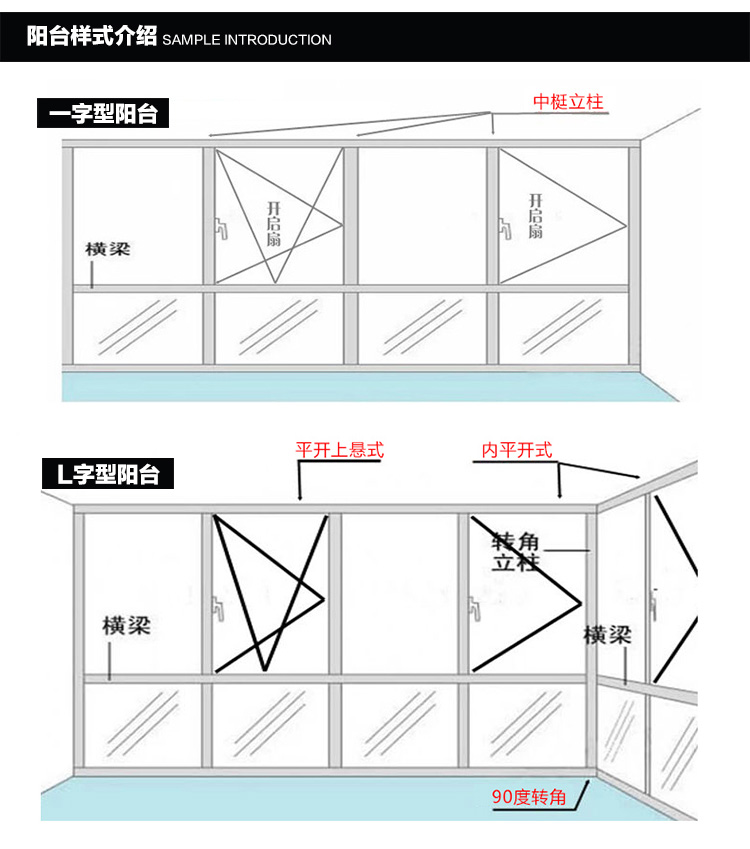 阳台样式介绍 SAMPLE INTRODUCTION

一字型阳台

中梃立柱

开启扇

开启扇

横梁

L字型阳台

平开上悬式

内平开式

转角立柱

横梁

横梁

90度转角